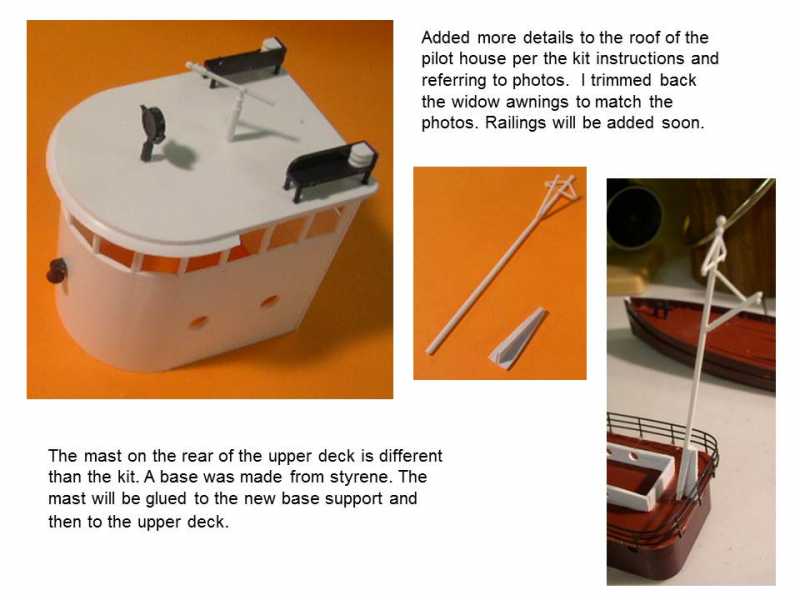 Added more details to the roof of the pilot house per the kit instructions and referring to photos.  I trimmed back the widow awnings to match the photos. Railings will be added soon.

The mast on the rear of the upper deck is different than the kit. A base was made from styrene. The mast will be glued to the new base support and then to the upper deck.