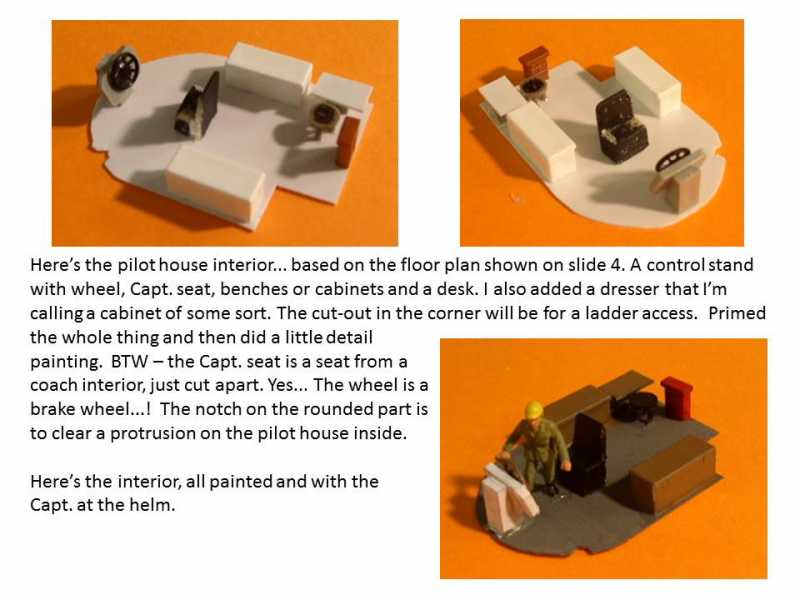 Here's the pilot house interior... based on the floor plan shown on slide 4. A control stand with wheel, Capt. seat, benches or cabinets and a desk. I also added a dresser that I'm calling a cabinet of some sort. The cut-out in the corner will be for a ladder access. Primed the whole thing and then did a little detail painting. BTW – the Capt. seat is a seat from a coach interior, just cut apart. Yes... The wheel is a brake wheel...! The notch on the rounded part is to clear a protrusion on the pilot house inside.

Here's the interior, all painted and with the Capt. at the helm.