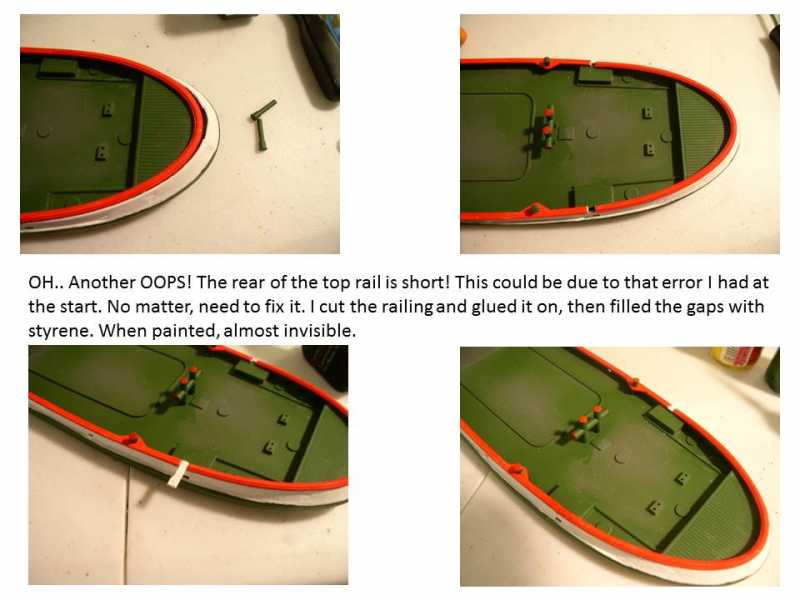 OH.. Another OOPS! The rear of the top rail is short! This could be due to that error I had at the start. No matter, need to fix it. I cut the railing and glued it on, then filled the gaps with styrene. When painted, almost invisible.