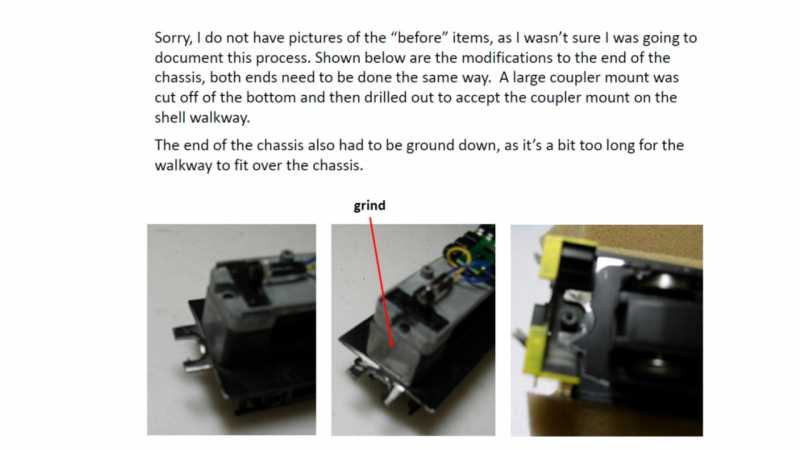 Sorry, I do not have pictures of the "before" items, as I wasn't sure I was going to document this process. Shown below are the modifications to the end of the chassis, both ends need to be done the same way. A large coupler mount was cut off of the bottom and then drilled out to accept the coupler mount on the shell walkway.

The end of the chassis also had to be ground down, as it's a bit too long for the walkway to fit over the chassis.

grind